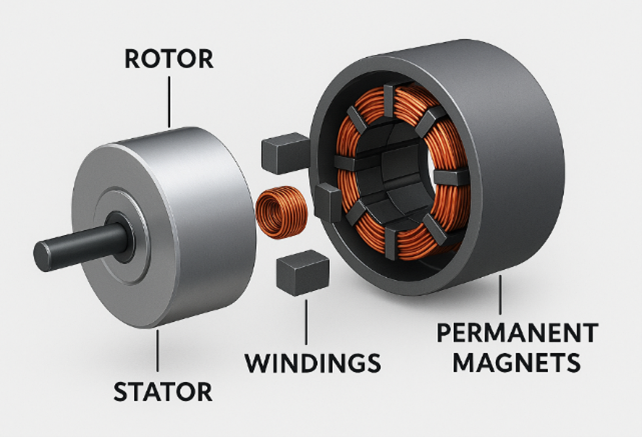 ROTOR

STATOR

WINDINGS

PERMANENT MAGNETS